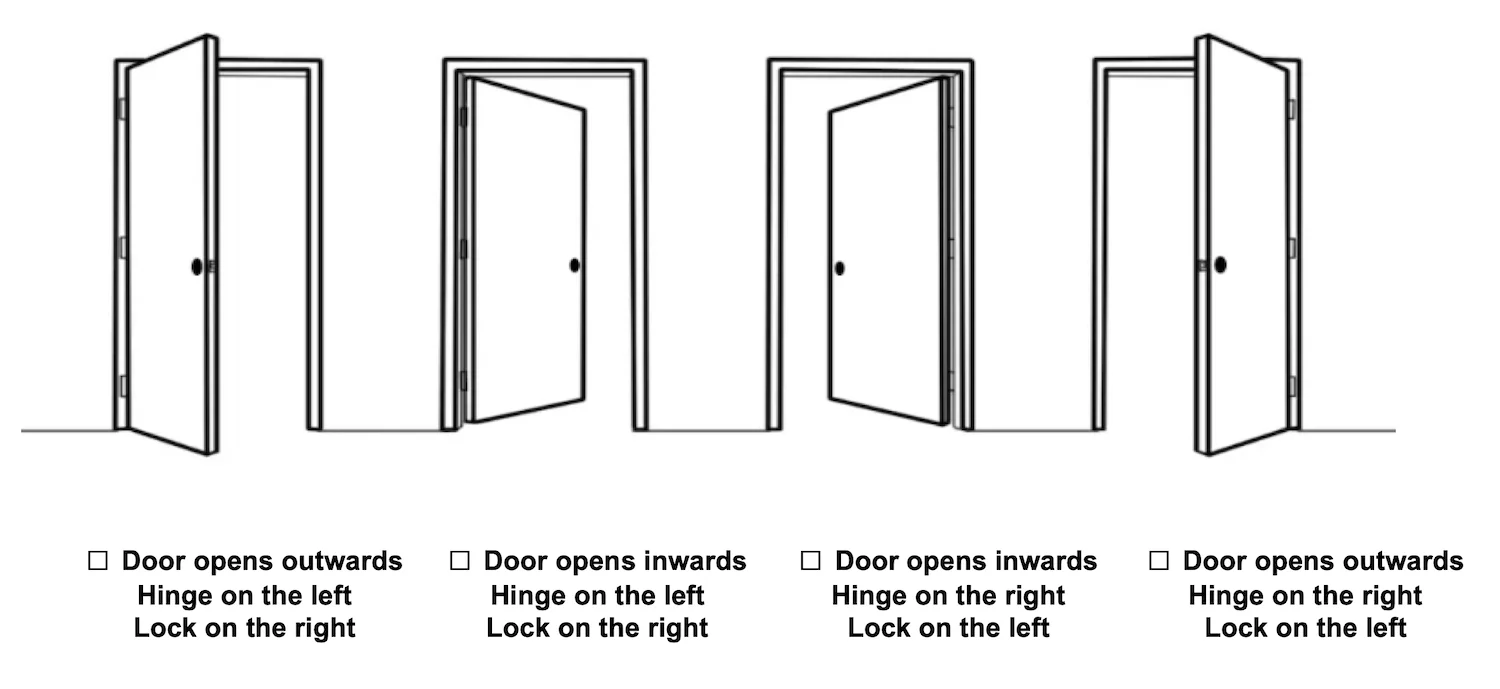 ☐ Door opens outwards
Hinge on the left
Lock on the right

☐ Door opens inwards
Hinge on the left
Lock on the right

☐ Door opens inwards
Hinge on the right
Lock on the left

☐ Door opens outwards
Hinge on the right
Lock on the left