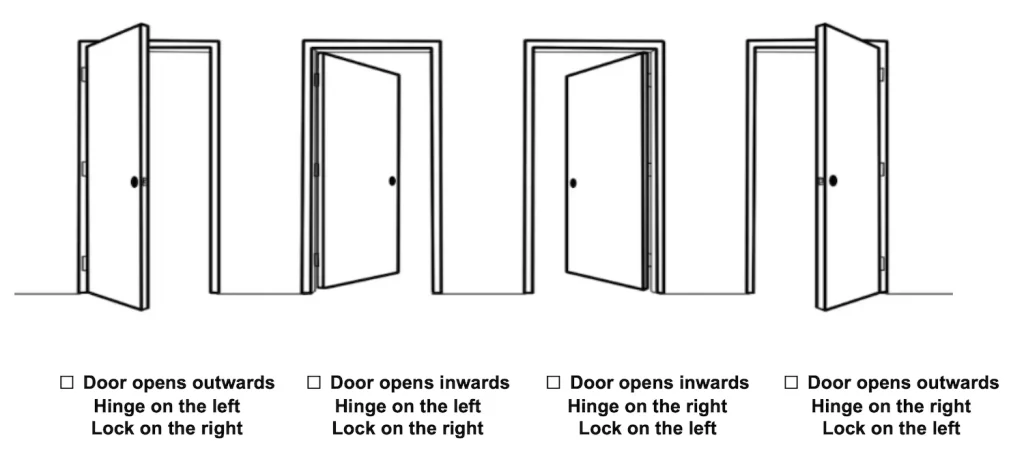 ☐ Door opens outwards
Hinge on the left
Lock on the right

☐ Door opens inwards
Hinge on the left
Lock on the right

☐ Door opens inwards
Hinge on the right
Lock on the left

☐ Door opens outwards
Hinge on the right
Lock on the left